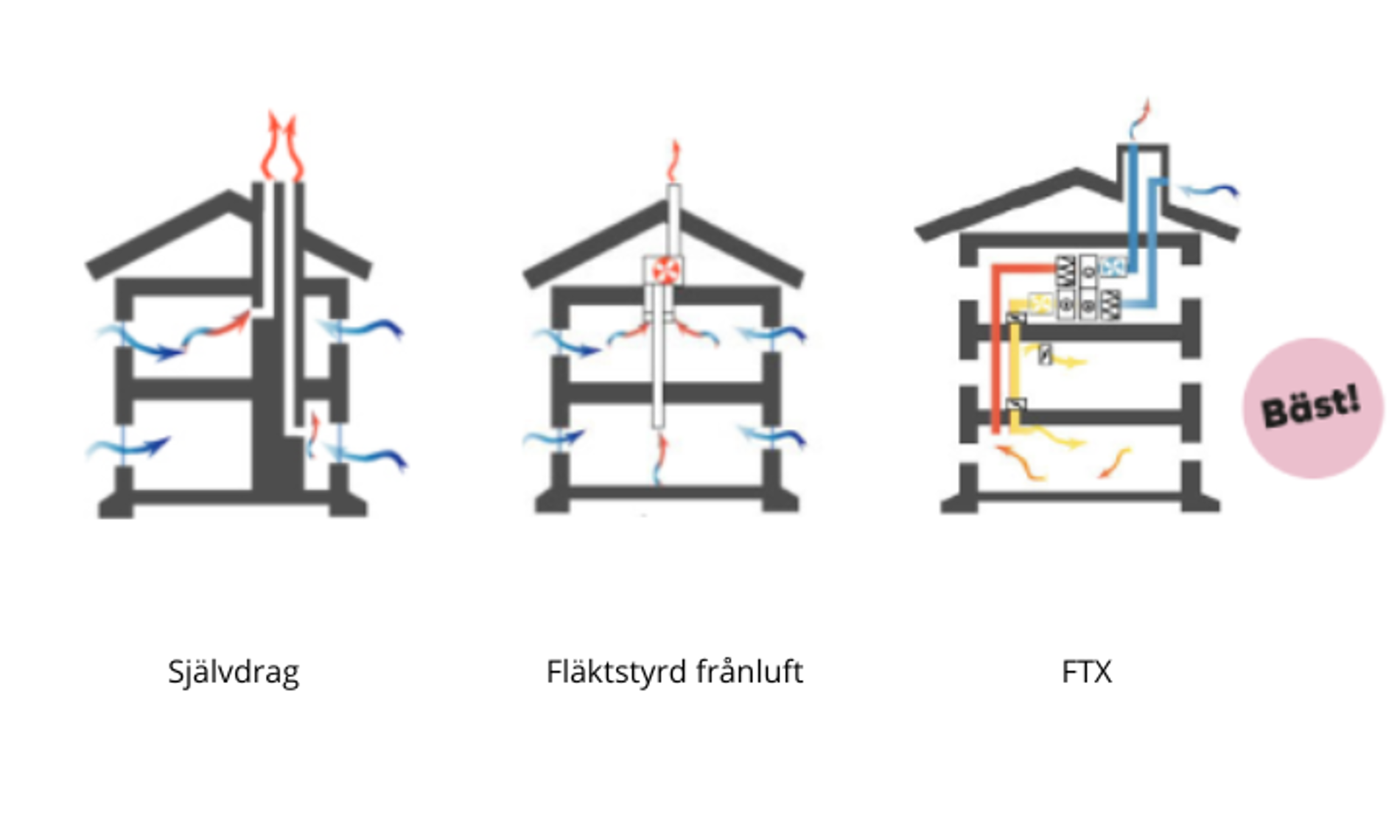 Bäst!

Självdrag

Fläktstyrd frånluft

FTX